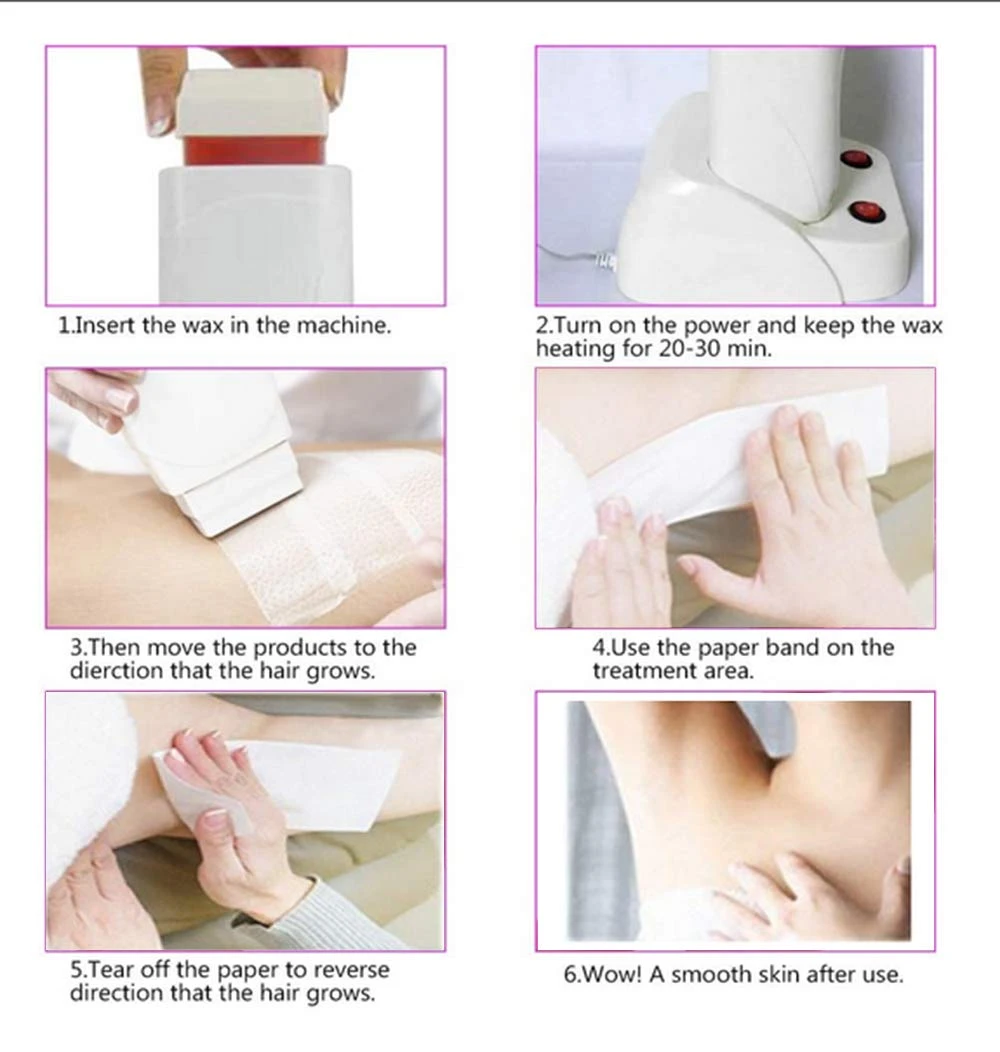 1.Insert the wax in the machine.

2.Turn on the power and keep the wax heating for 20-30 min.

3.Then move the products to the dierction that the hair grows.

4.Use the paper band on the treatment area.

5.Tear off the paper to reverse direction that the hair grows.

6.Wow! A smooth skin after use.