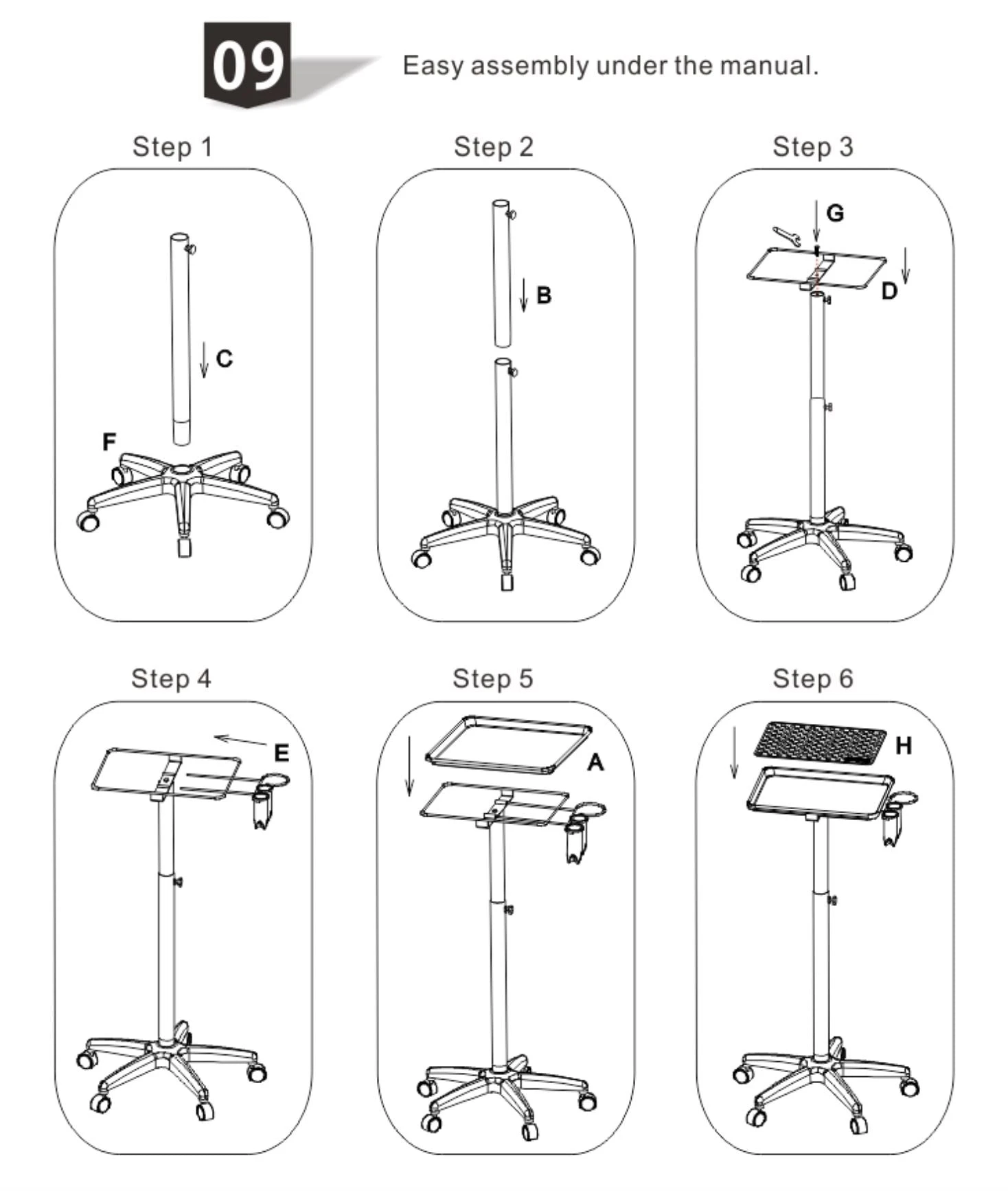 09

Easy assembly under the manual.

Step 1

C

F

Step 2

B

Step 3

G

D

Step 4

E

Step 5

A

Step 6

H